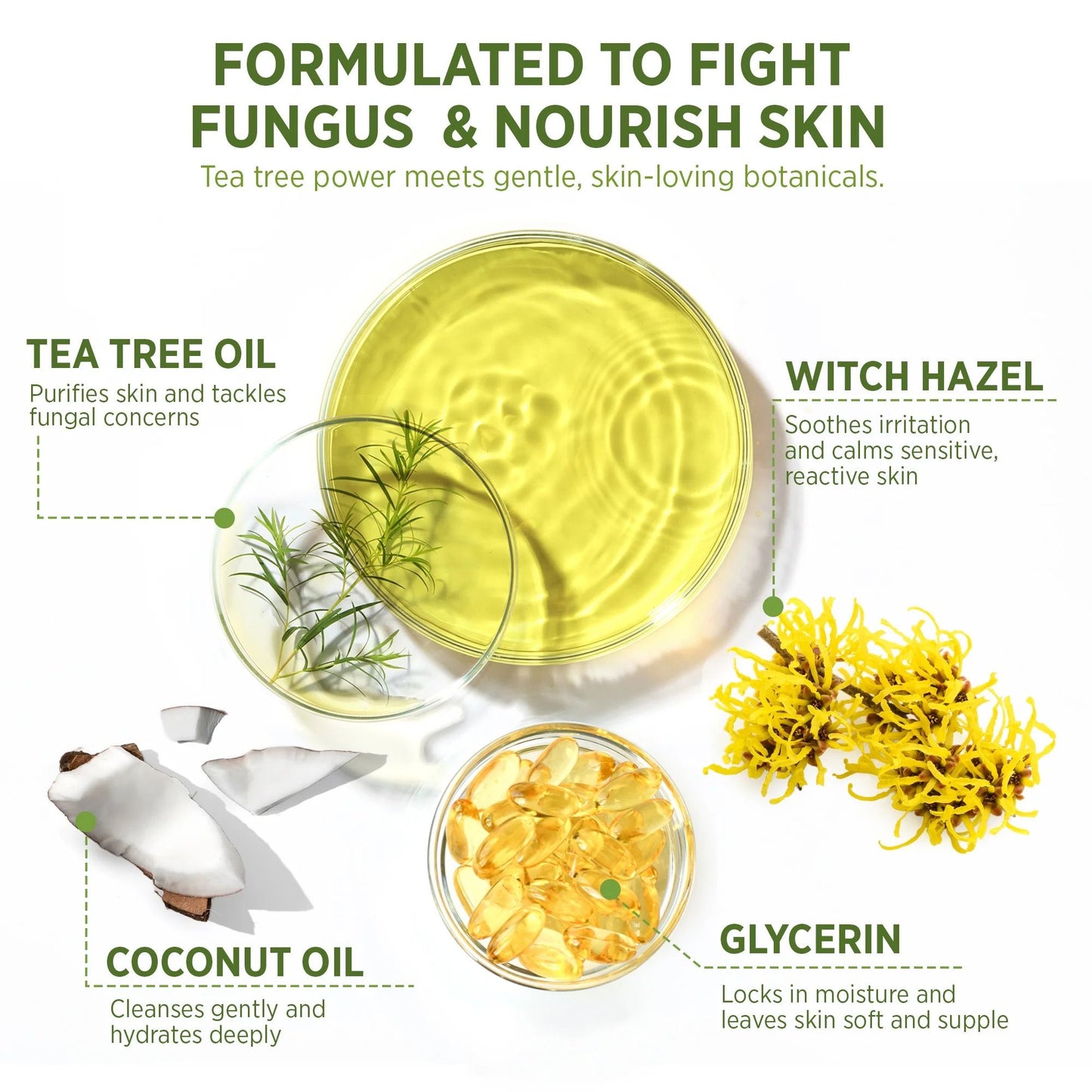 FORMULATED TO FIGHT FUNGUS & NOURISH SKIN

Tea tree power meets gentle, skin-loving botanicals.

TEA TREE OIL

Purifies skin and tackles fungal concerns

WITCH HAZEL

Soothes irritation and calms sensitive, reactive skin

COCONUT OIL

Cleanses gently and hydrates deeply

GLYCERIN

Locks in moisture and leaves skin soft and supple